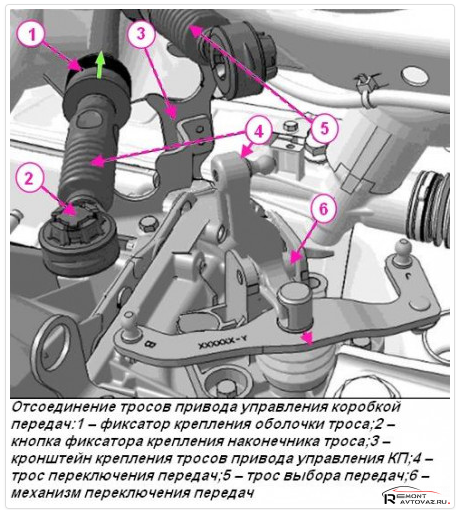 1
3
5
4
2
6
B
XXXXXX-A

Отсоединение тросов привода управления коробкой передач:1 – фиксатор крепления оболочки троса;2 – кнопка фиксатора крепления наконечника троса;3 – кронштейн крепления тросов привода управления КП;4 – трос переключения передач;5 – трос выбора передач;6 – механизм переключения передач

REMONT AVTOVAZ.RU