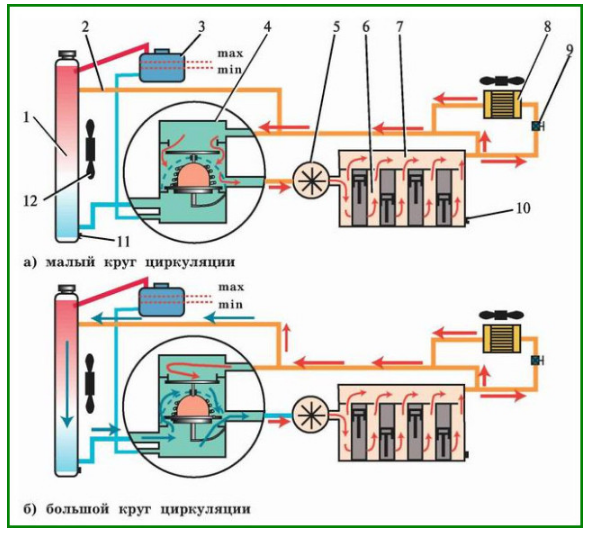 2
3
4
5
6
7
8
9
max
min
1
12
10
11
а) малый круг циркуляции

max
min

б) большой круг циркуляции